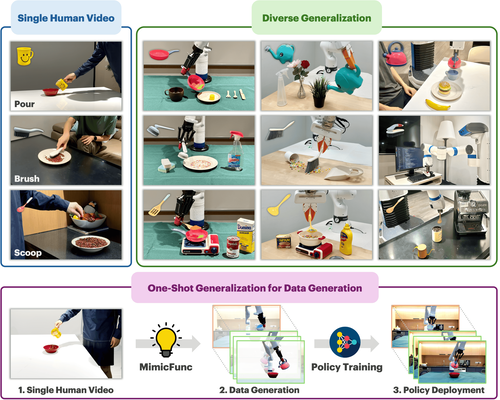 Single Human Video

Pour

Brush

Scoop

Diverse Generalization

One-Shot Generalization for Data Generation

MimicFunc

Policy Training

1. Single Human Video

2. Data Generation

3. Policy Deployment